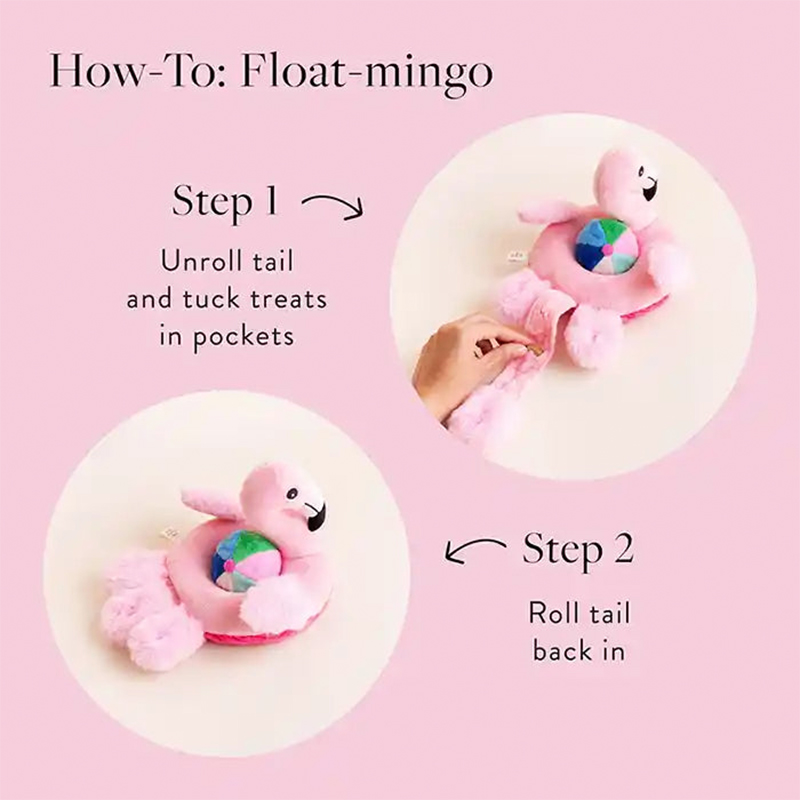 How-To: Float-mingo

Step 1

Unroll tail and tuck treats in pockets

Step 2

Roll tail back in