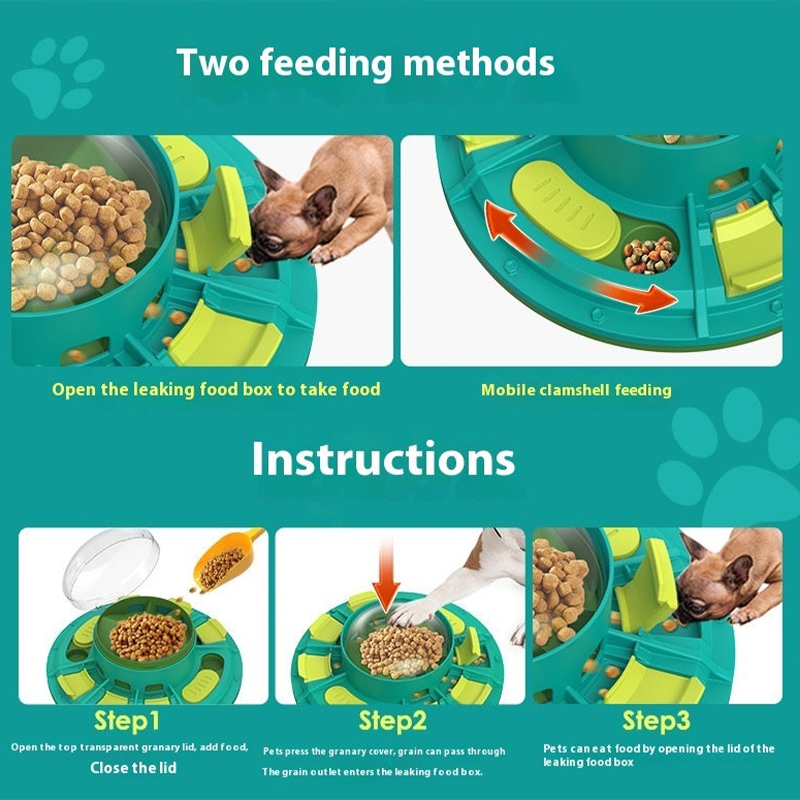 Two feeding methods

Open the leaking food box to take food

Mobile clamshell feeding

Instructions

Step1

Open the top transparent granary lid, add food,

Close the lid

Step2

Pets press the granary cover, grain can pass through

The grain outlet enters the leaking food box.

Step3

Pets can eat food by opening the lid of the leaking food box