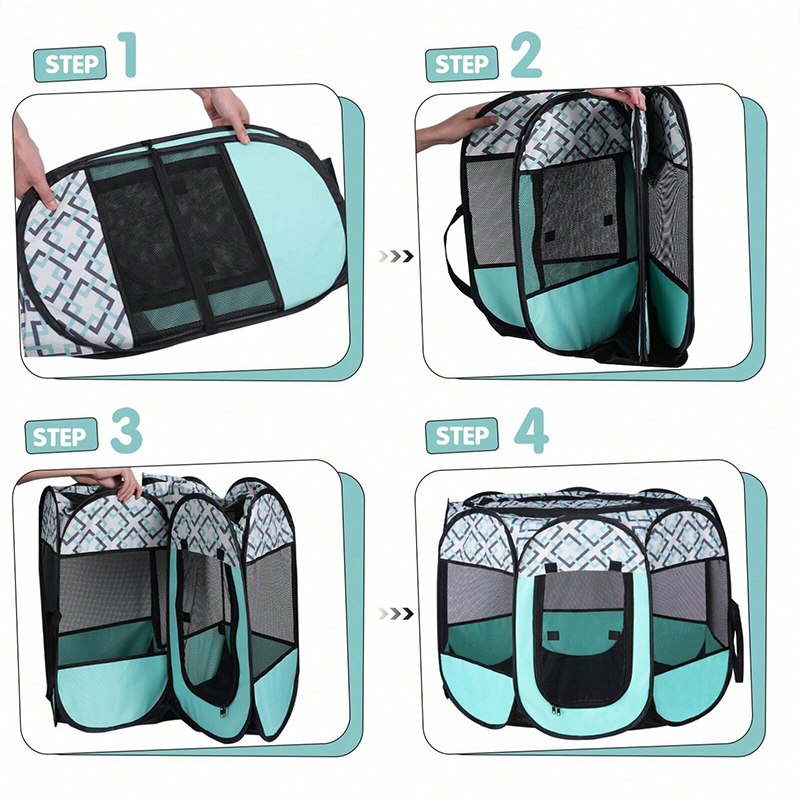 STEP 1

STEP 2

STEP 3

STEP 4