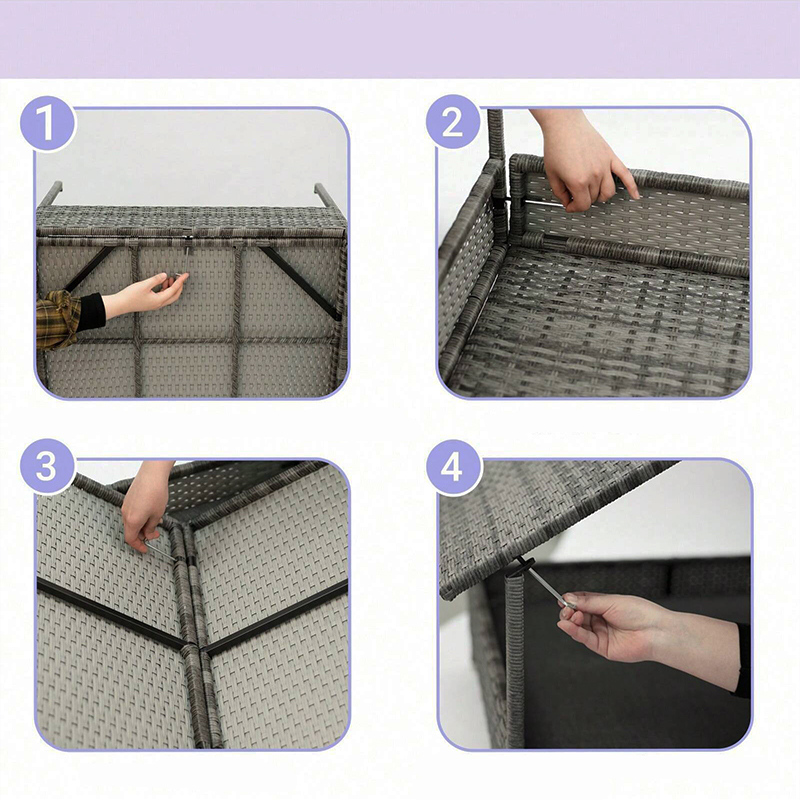 1

2

3

4